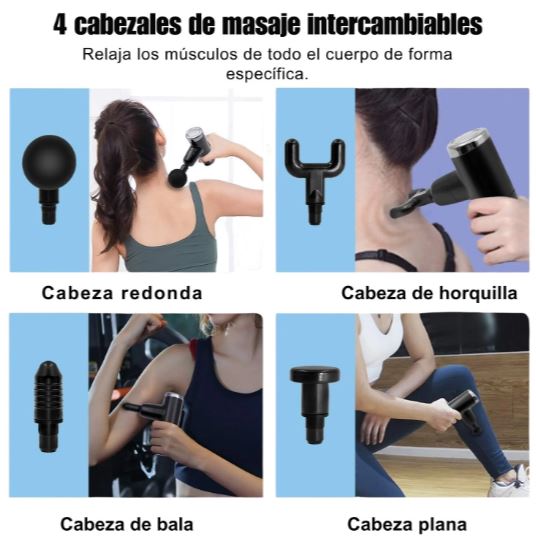 4 cabezales de masaje intercambiables

Relaja los músculos de todo el cuerpo de forma específica.

Cabeza redonda

Cabeza de horquilla

Cabeza de bala

Cabeza plana